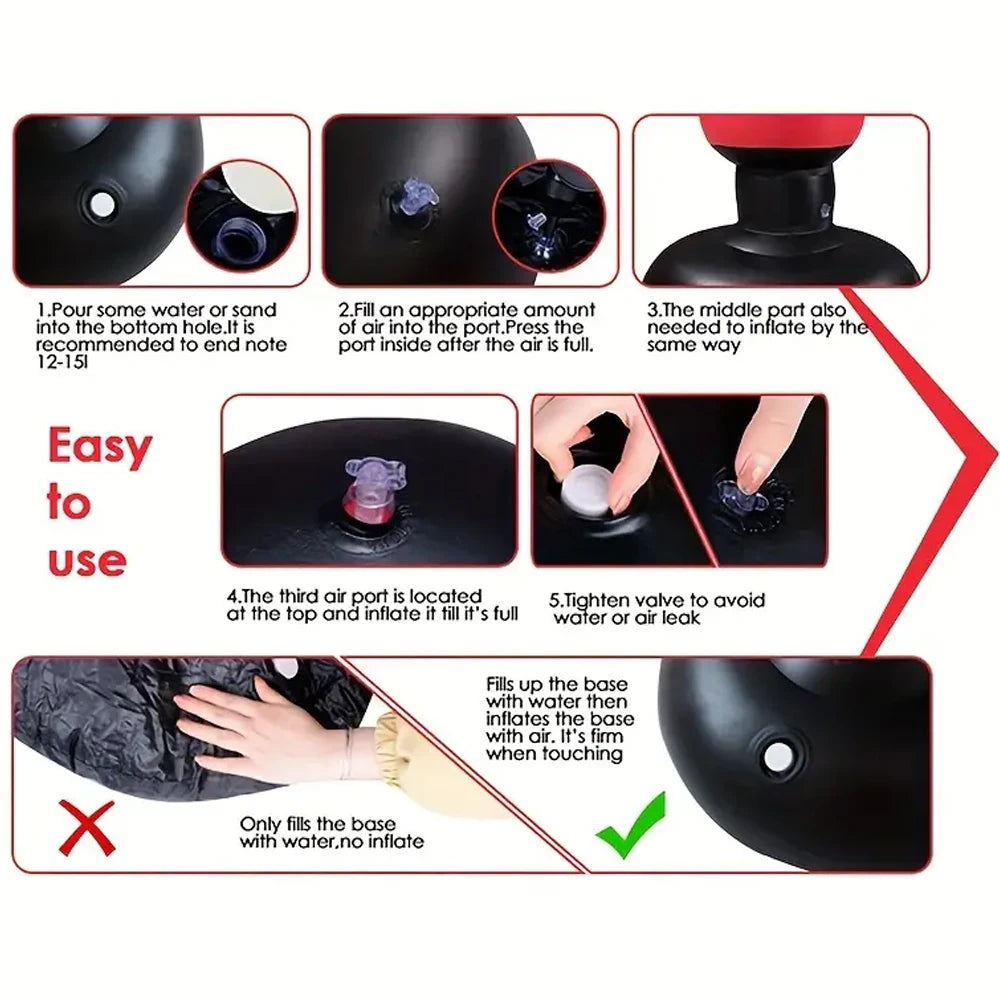 1.Pour some water or sand into the bottom hole.It is recommended to end note 12-15l

2.Fill an appropriate amount of air into the port.Press the port inside after the air is full.

3.The middle part also needed to inflate by the same way

Easy to use

4.The third air port is located at the top and inflate it till it's full

5.Tighten valve to avoid water or air leak

Only fills the base with water,no inflate

Fills up the base with water then inflates the base with air. It's firm when touching